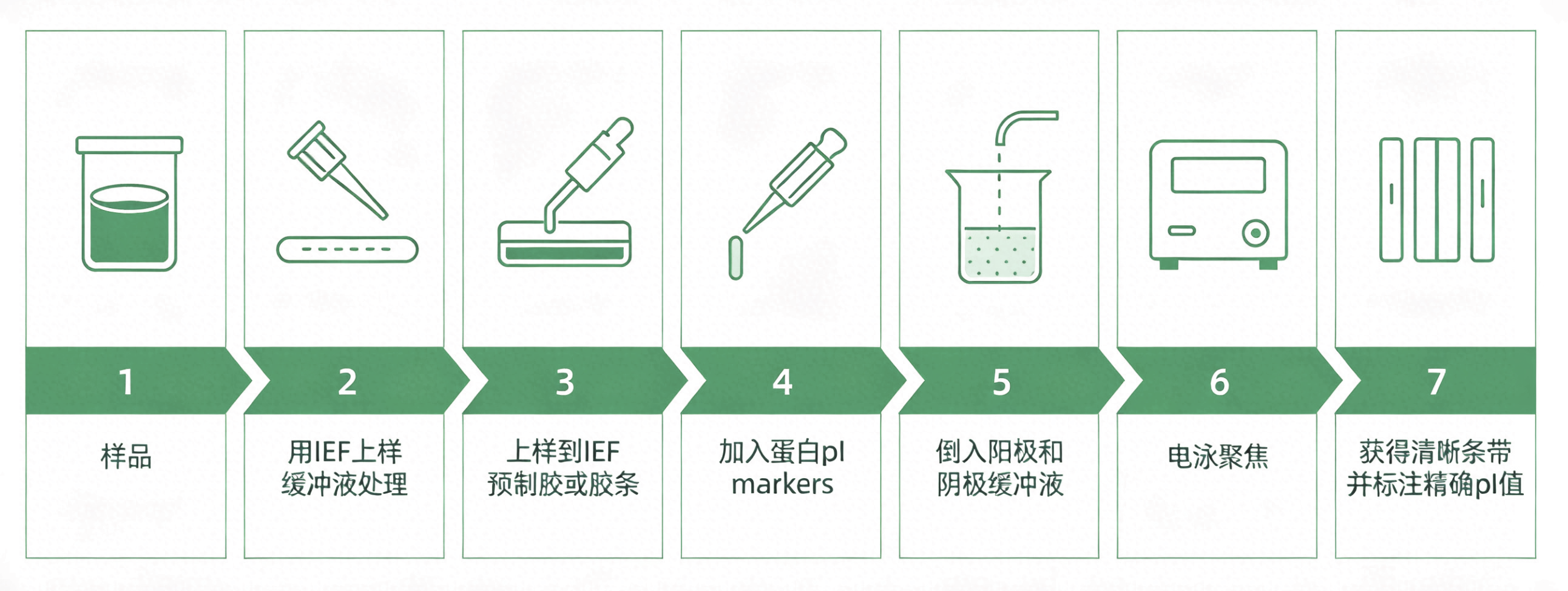 1

样品

2

用IEF上样缓冲液处理

3

上样到IEF预制胶或胶条

4

加入蛋白pI markers

5

倒入阳极和阴极缓冲液

6

电泳聚焦

7

获得清晰条带并标注精确pI值