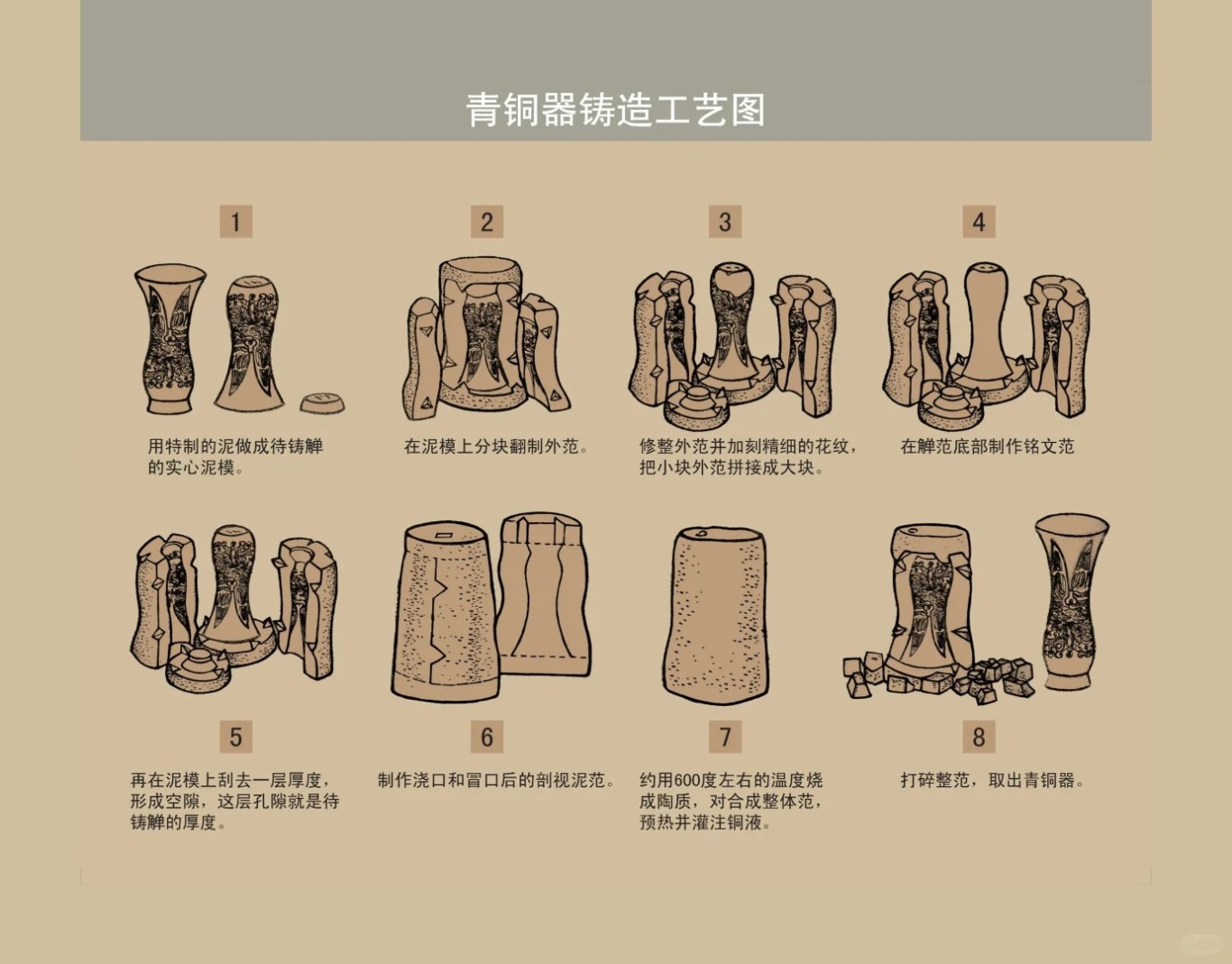 青铜器铸造工艺图

1

用特制的泥做成待铸觯的实心泥模。

2

在泥模上分块翻制外范。

3

修整外范并加刻精细的花纹，把小块外范拼接成大块。

4

在觯范底部制作铭文范

5

再在泥模上刮去一层厚度，形成空隙，这层孔隙就是待铸觯的厚度。

6

制作浇口和冒口后的剖视泥范。

7

约用600度左右的温度烧成陶质，对合成整体范，预热并灌注铜液。

8

打碎整范，取出青铜器。