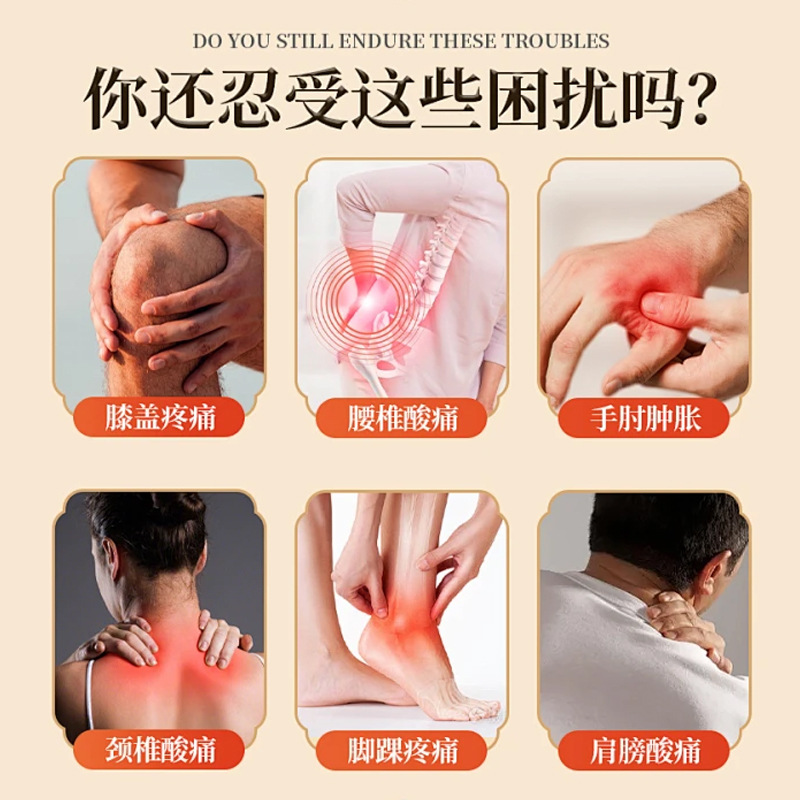 DO YOU STILL ENDURE THESE TROUBLES

你还忍受这些困扰吗?

膝盖疼痛

腰椎酸痛

手肘肿胀

颈椎酸痛

脚踝疼痛

肩膀酸痛