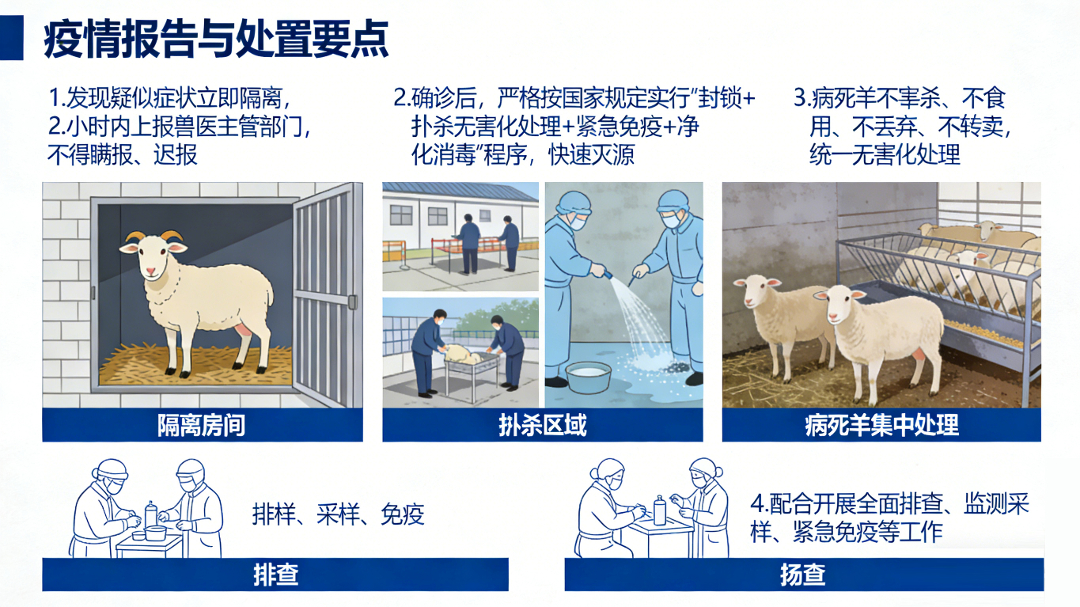 疫情报告与处置要点

1.发现疑似症状立即隔离，2.小时内上报兽医主管部门，不得瞒报、迟报

2.确诊后，严格按国家规定实行"封锁+扑杀无害化处理+紧急免疫+净化消毒"程序，快速灭源

3.病死羊不宰杀、不食用、不丢弃、不转卖，统一无害化处理

隔离房间

扑杀区域

病死羊集中处理

排样、采样、免疫

排查

4.配合开展全面排查、监测采样、紧急免疫等工作

扬查