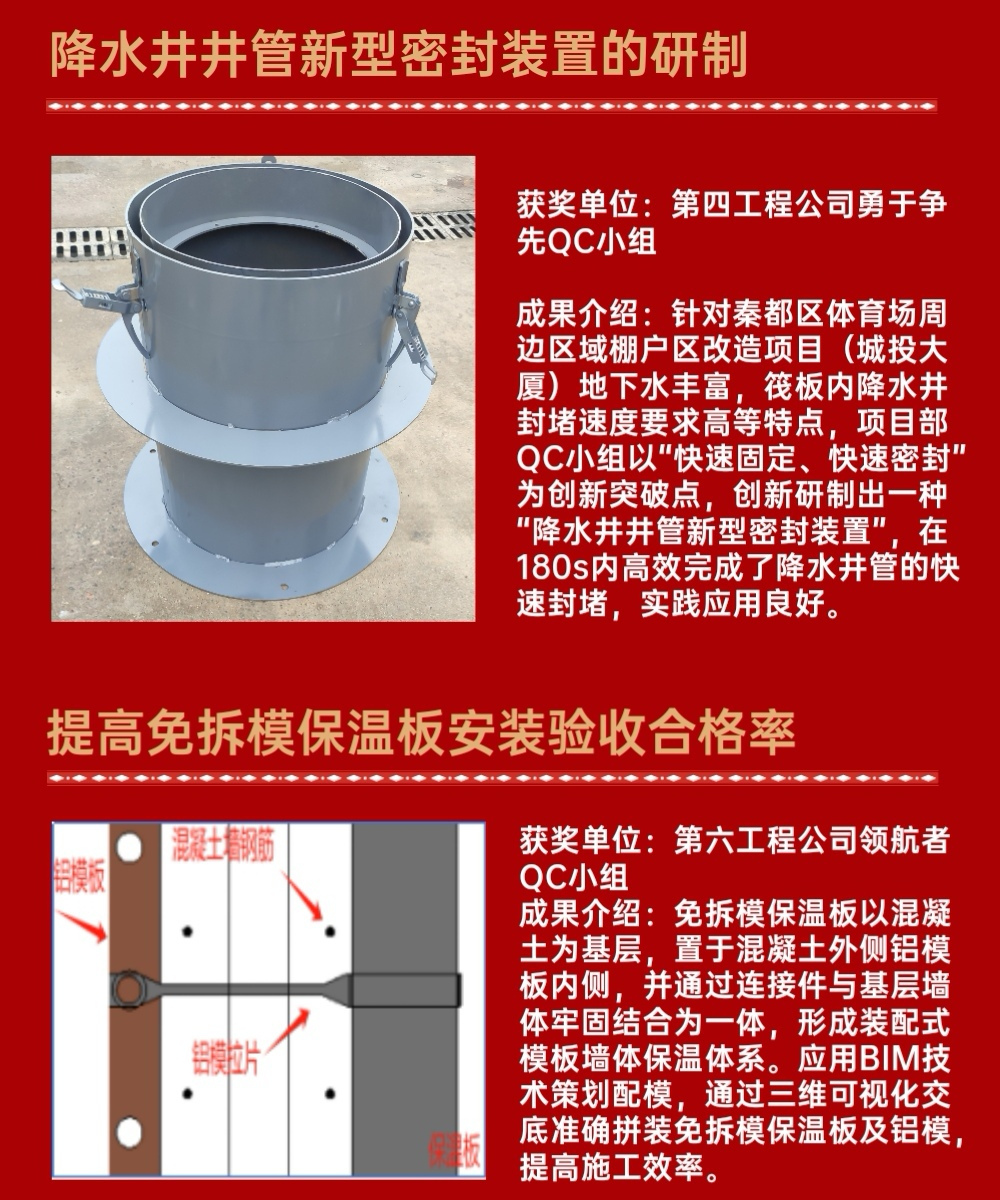 降水井井管新型密封装置的研制

获奖单位：第四工程公司勇于争先QC小组

成果介绍：针对秦都区体育场周边区域棚户区改造项目（城投大厦）地下水丰富，筏板内降水井封堵速度要求高等特点，项目部QC小组以“快速固定、快速密封”为创新突破点，创新研制出一种“降水井井管新型密封装置”，在180s内高效完成了降水井管的快速封堵，实践应用良好。

提高免拆模保温板安装验收合格率

铝模板
混凝土墙钢筋
铝模拉片
保温板

获奖单位：第六工程公司领航者QC小组
成果介绍：免拆模保温板以混凝土为基层，置于混凝土外侧铝模板内侧，并通过连接件与基层墙体牢固结合为一体，形成装配式模板墙体保温体系。应用BIM技术策划配模，通过三维可视化交底准确拼装免拆模保温板及铝模，提高施工效率。