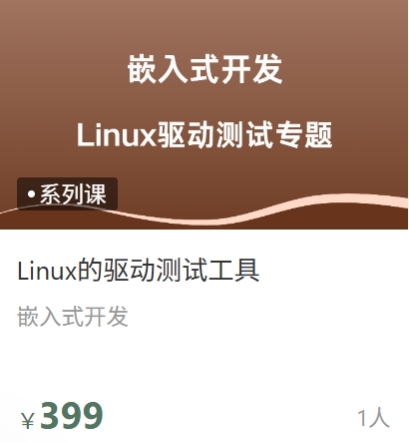 嵌入式开发

Linux驱动测试专题

•系列课

Linux的驱动测试工具

嵌入式开发

¥399

1人